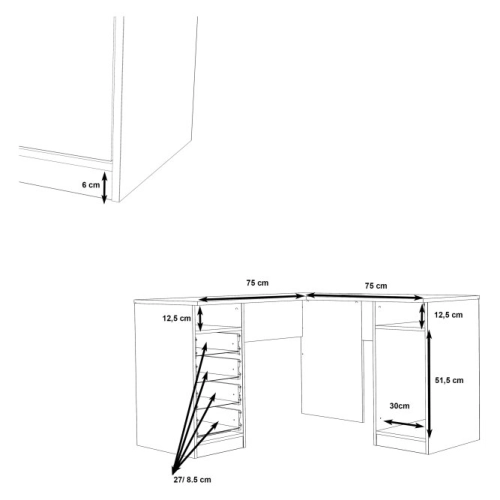 6 cm

75 cm
75 cm
12,5 cm
12,5 cm
51,5 cm
30cm
27/ 8.5 cm